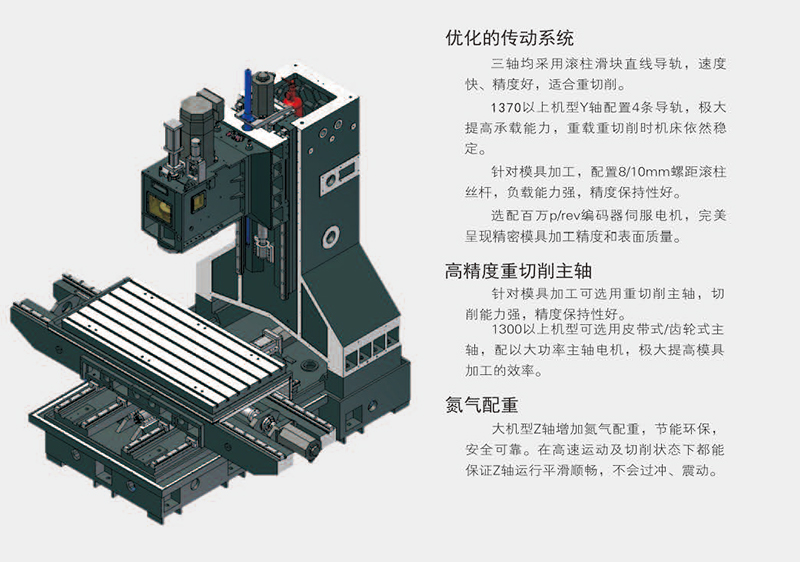 优化的传动系统

三轴均采用滚柱滑块直线导轨，速度快、精度好，适合重切削。

1370以上机型Y轴配置4条导轨，极大提高承载能力，重载重切削时机床依然稳定。

针对模具加工，配置8/10mm螺距滚柱丝杆，负载能力强，精度保持性好。

选配百万p/rev编码器伺服电机，完美呈现精密模具加工精度和表面质量。

高精度重切削主轴

针对模具加工可选用重切削主轴，切削能力强，精度保持性好。

1300以上机型可选用皮带式/齿轮式主轴，配以大功率主轴电机，极大提高模具加工的效率。

氮气配重

大机型Z轴增加氮气配重，节能环保，安全可靠。在高速运动及切削状态下都能保证Z轴运行平滑顺畅，不会过冲、震动。